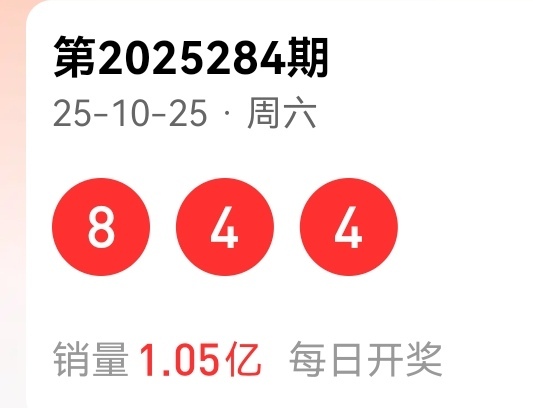 第2025284期
25-10-25 · 周六

8 4 4

销量 1.05亿 每日开奖