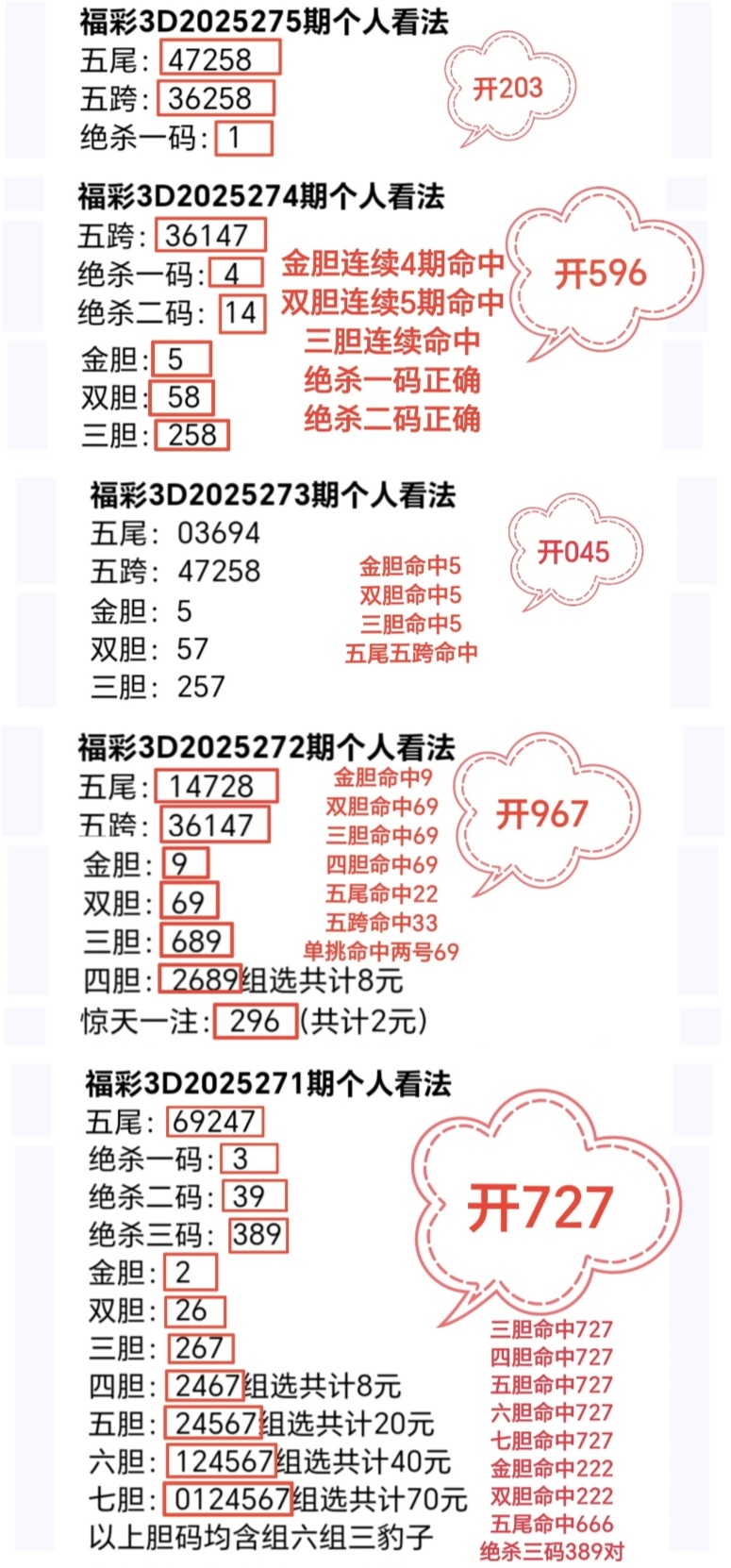 福彩3D2025275期个人看法
五尾：47258
五跨：36258
绝杀一码：1

开203

福彩3D2025274期个人看法
五跨：36147
绝杀一码：4
绝杀二码：14
金胆：5
双胆：58
三胆：258

金胆连续4期命中
双胆连续5期命中
三胆连续命中
绝杀一码正确
绝杀二码正确

开596

福彩3D2025273期个人看法
五尾：03694
五跨：47258
金胆：5
双胆：57
三胆：257

金胆命中5
双胆命中5
三胆命中5
五尾五跨命中

开045

福彩3D2025272期个人看法
五尾：14728
五跨：36147
金胆：9
双胆：69
三胆：689
四胆：2689组选共计8元
惊天一注：296（共计2元）

金胆命中9
双胆命中69
三胆命中69
四胆命中69
五尾命中22
五跨命中33
单挑命中两号69

开967

福彩3D2025271期个人看法
五尾：69247
绝杀一码：3
绝杀二码：39
绝杀三码：389
金胆：2
双胆：26
三胆：267
四胆：2467组选共计8元
五胆：24567组选共计20元
六胆：124567组选共计40元
七胆：0124567组选共计70元
以上胆码均含组六组三豹子

开727

三胆命中727
四胆命中727
五胆命中727
六胆命中727
七胆命中727
金胆命中222
双胆命中222
五尾命中666
绝杀三码389对