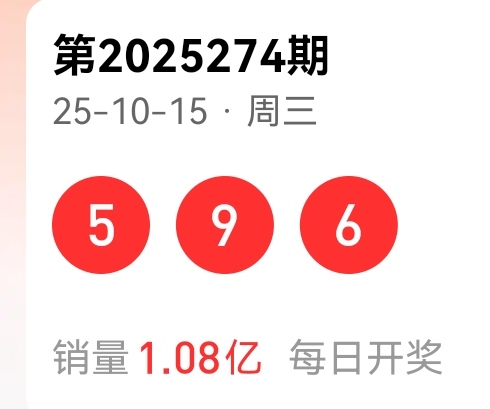 第2025274期

25-10-15 · 周三

5 9 6

销量 1.08亿 每日开奖